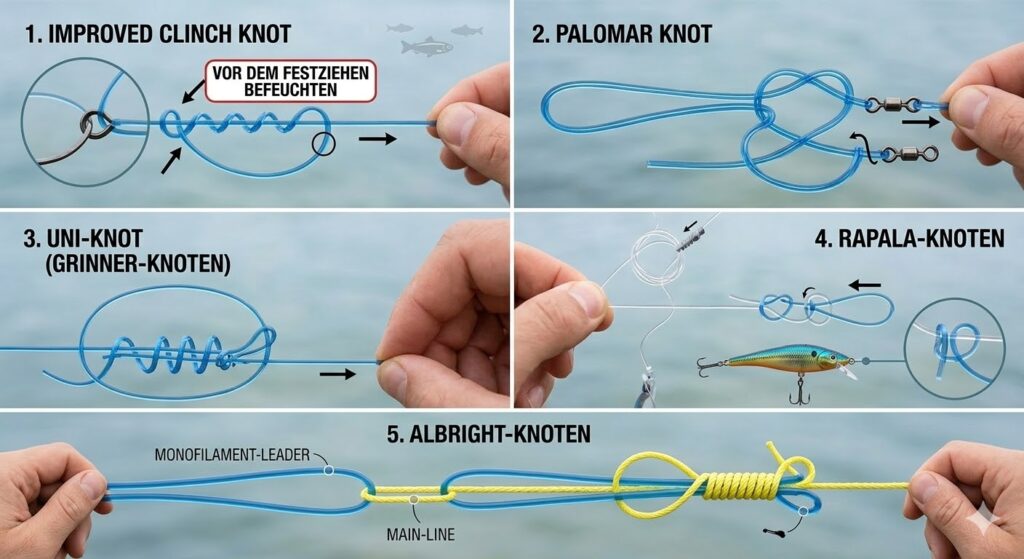 1. IMPROVED CLINCH KNOT

VOR DEM FESTZIEHEN BEFEUCHTEN

2. PALOMAR KNOT

3. UNI-KNOT (GRINNER-KNOTEN)

4. RAPALA-KNOTEN

5. ALBRIGHT-KNOTEN

MONOFILAMENT-LEADER

MAIN-LINE